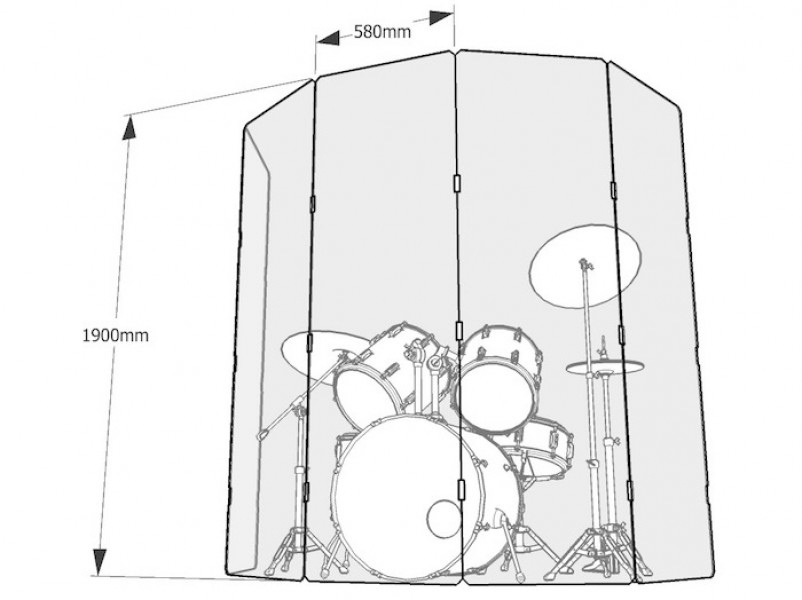 580mm

1900mm